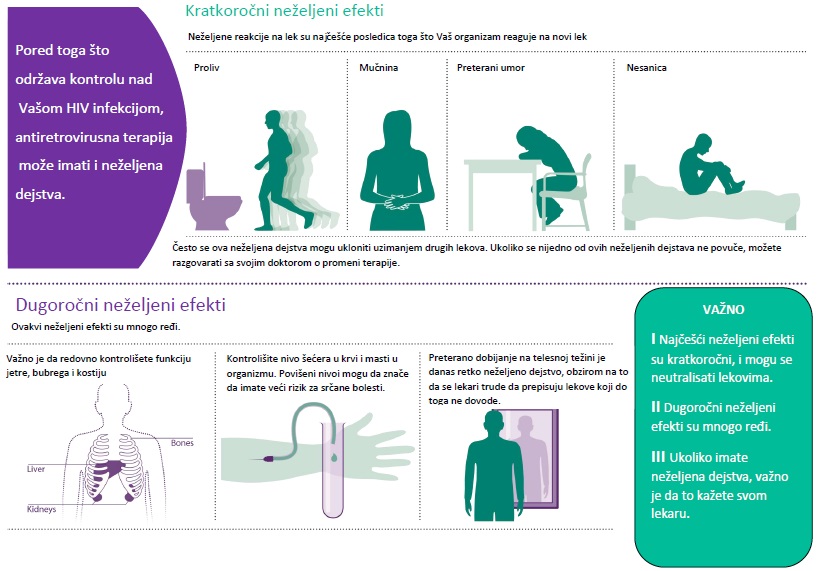 Pored toga što održava kontrolu nad Vašom HIV infekcijom, antiretrovirusna terapija može imati i neželjena dejstva.

Kratkoročni neželjeni efekti

Neželjene reakcije na lek su najčešće posledica toga što Vaš organizam reaguje na novi lek

Proliv

Mučnina

Preterani umor

Nesanica

Često se ova neželjena dejstva mogu ukloniti uzimanjem drugih lekova. Ukoliko se nijedno od ovih neželjenih dejstava ne povuče, možete razgovarati sa svojim doktorom o promeni terapije.

Dugoročni neželjeni efekti

Ovakvi neželjeni efekti su mnogo ređi.

Važno je da redovno kontrolišete funkciju jetre, bubrega i kostiju

Bones

Liver

Kidneys

Kontrolišite nivo šećera u krvi i masti u organizmu. Povišeni nivoi mogu da znače da imate veći rizik za srčane bolesti.

Preterano dobijanje na telesnoj težini je danas retko neželjeno dejstvo, obzirom na to da se lekari trude da prepisuju lekove koji do toga ne dovode.

VAŽNO

I Najčešći neželjeni efekti su kratkoročni, i mogu se neutralisati lekovima.

II Dugoročni neželjeni efekti su mnogo ređi.

III Ukoliko imate neželjena dejstva, važno je da to kažete svom lekaru.